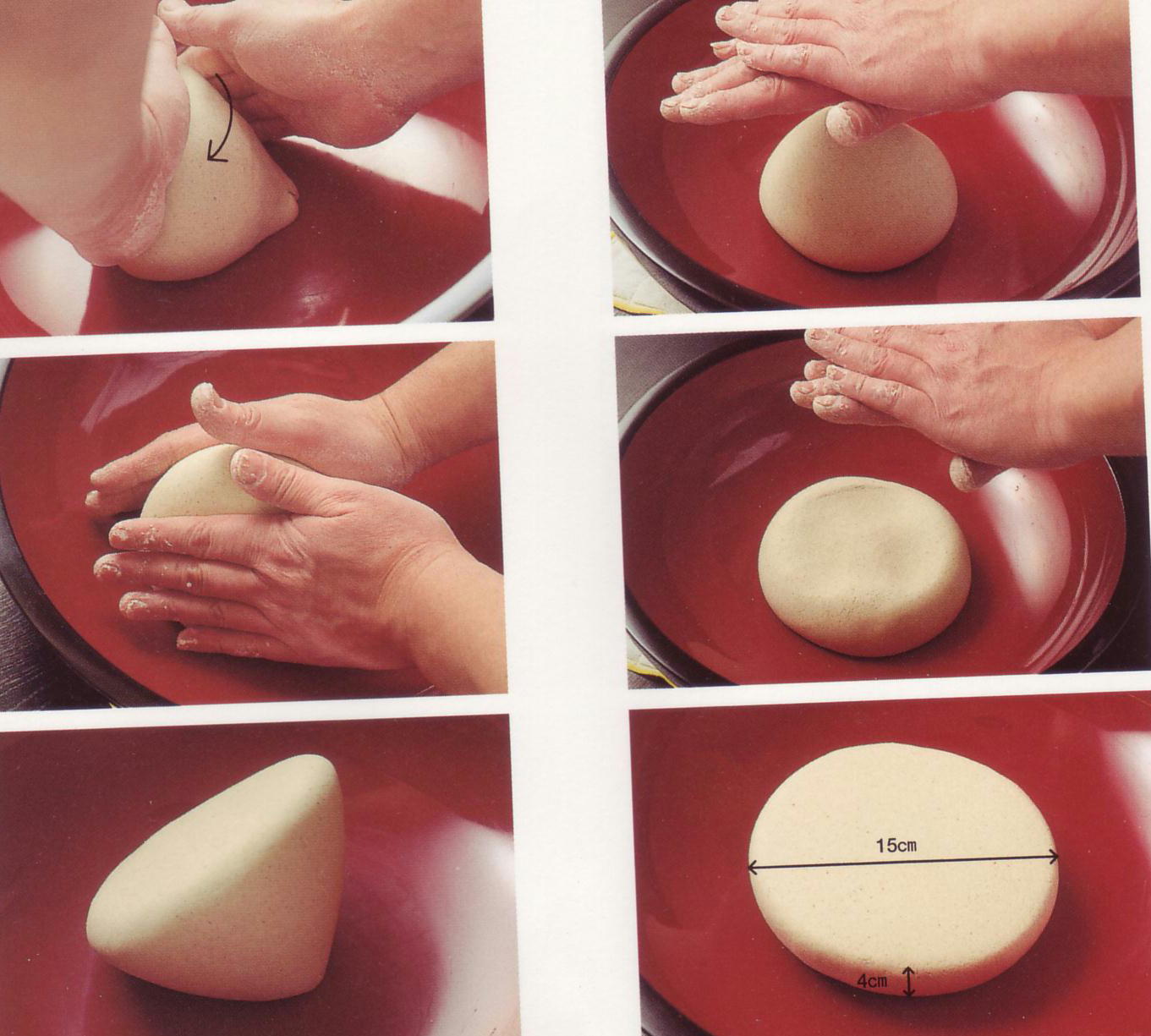 15cm

4cm